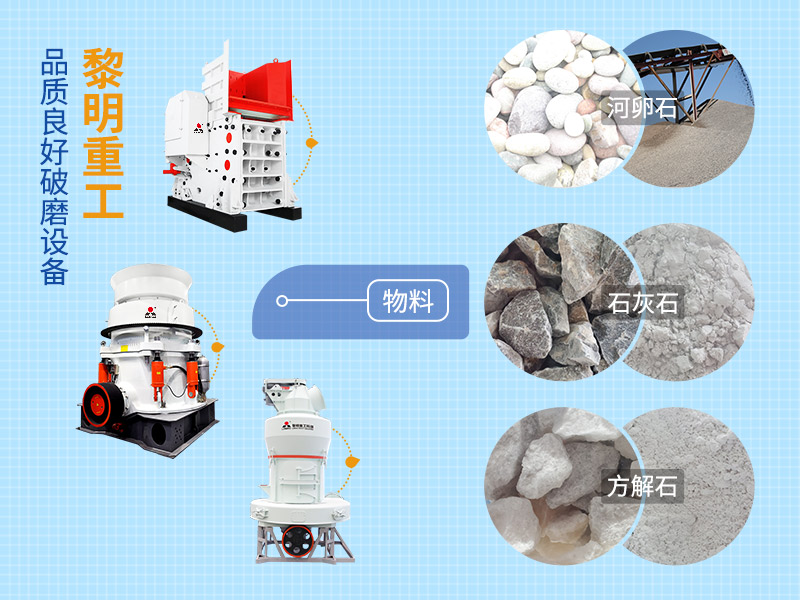 黎明重工

品质良好破磨设备

物料

河卵石

石灰石

方解石